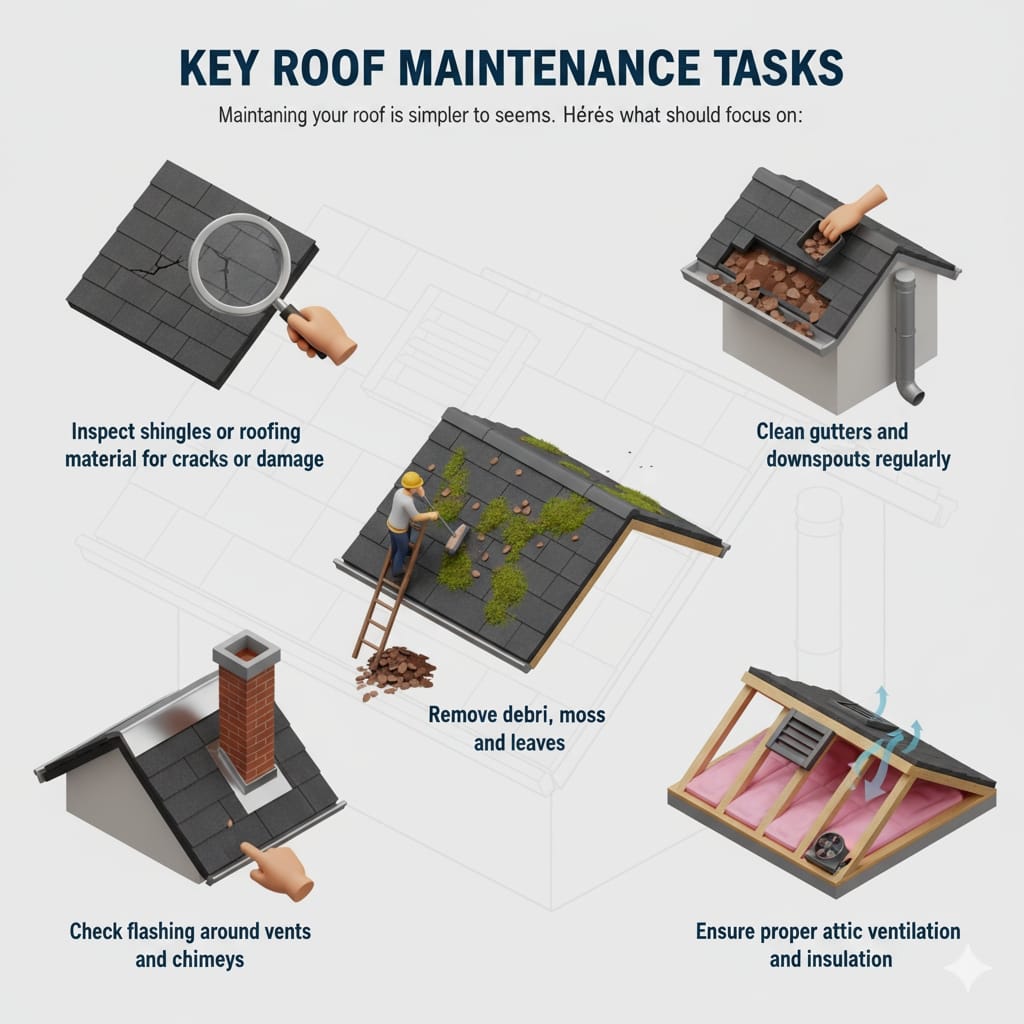 KEY ROOF MAINTENANCE TASKS

Maintaning your roof is simpler to seems. Hérés what should focus on:

Inspect shingles or roofing material for cracks or damage

Clean gutters and downspouts regularly

Remove debri, moss and leaves

Check flashing around vents and chimeys

Ensure proper attic ventilation and insulation