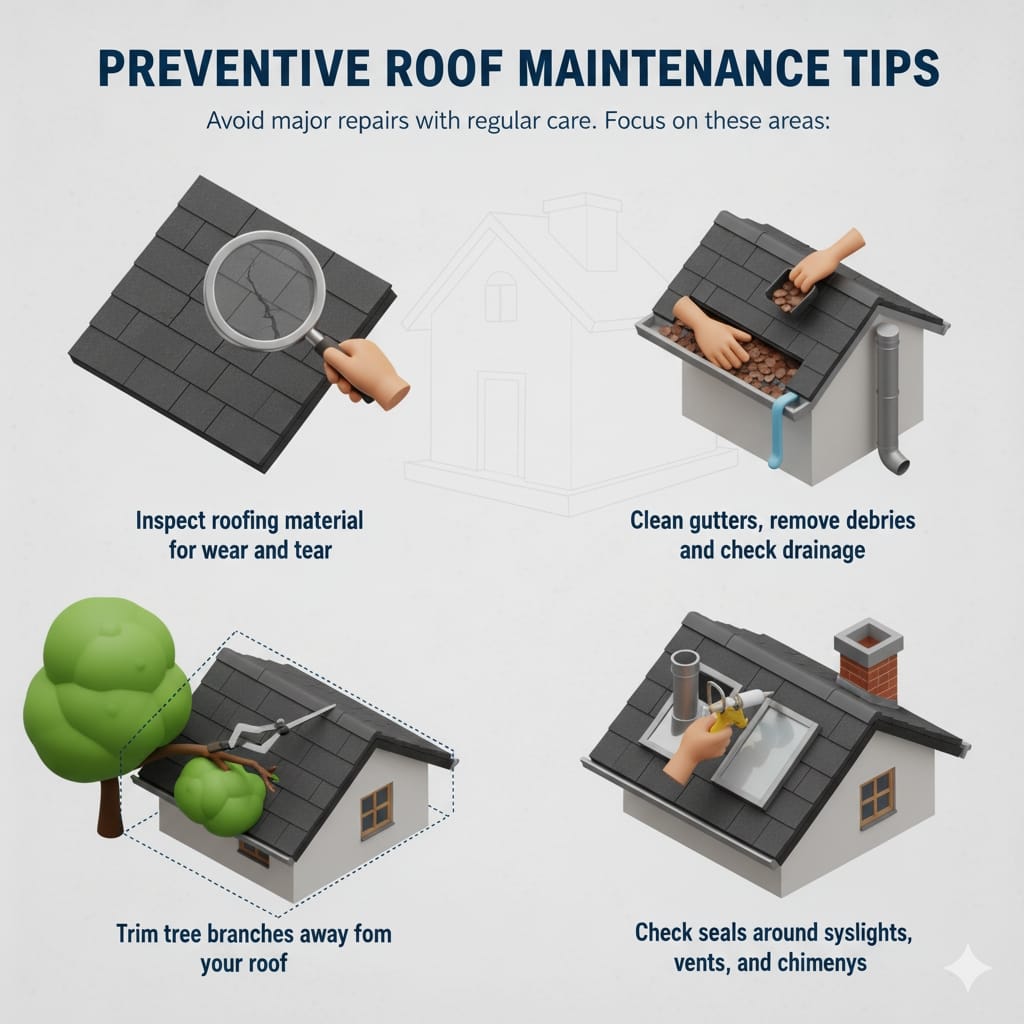 PREVENTIVE ROOF MAINTENANCE TIPS

Avoid major repairs with regular care. Focus on these areas:

Inspect roofing material for wear and tear

Clean gutters, remove debries and check drainage

Trim tree branches away fom your roof

Check seals around syslights, vents, and chimenys