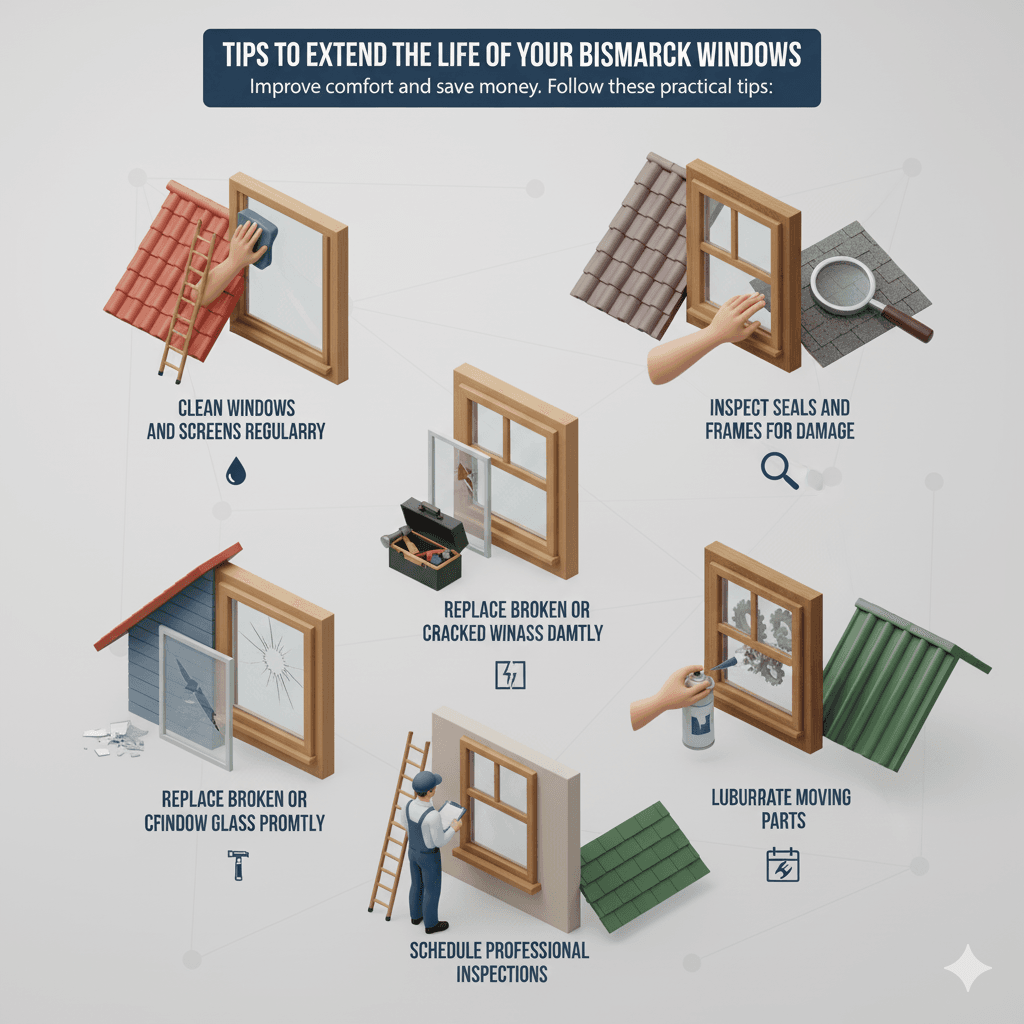 TIPS TO EXTEND THE LIFE OF YOUR BISMARCK WINDOWS
Improve comfort and save money. Follow these practical tips:

CLEAN WINDOWS AND SCREENS REGULARRY

INSPECT SEALS AND FRAMES FOR DAMAGE

REPLACE BROKEN OR CRACKED WINASS DAMTLY

REPLACE BROKEN OR CFINDOW GLASS PROMTLY

LUBURRATE MOVING PARTS

SCHEDULE PROFESSIONAL INSPECTIONS