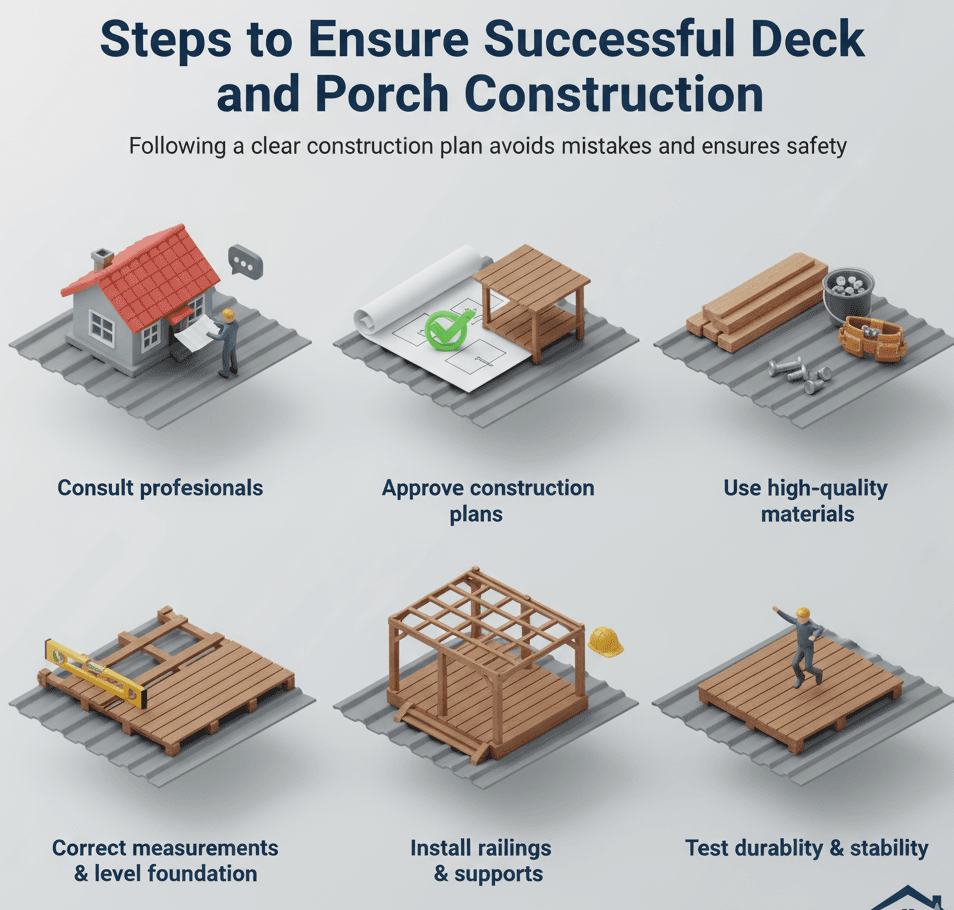 Steps to Ensure Successful Deck and Porch Construction

Following a clear construction plan avoids mistakes and ensures safety

Consult profesionals

Approve construction plans

Use high-quality materials

Correct measurements & level foundation

Install railings & supports

Test durablity & stability